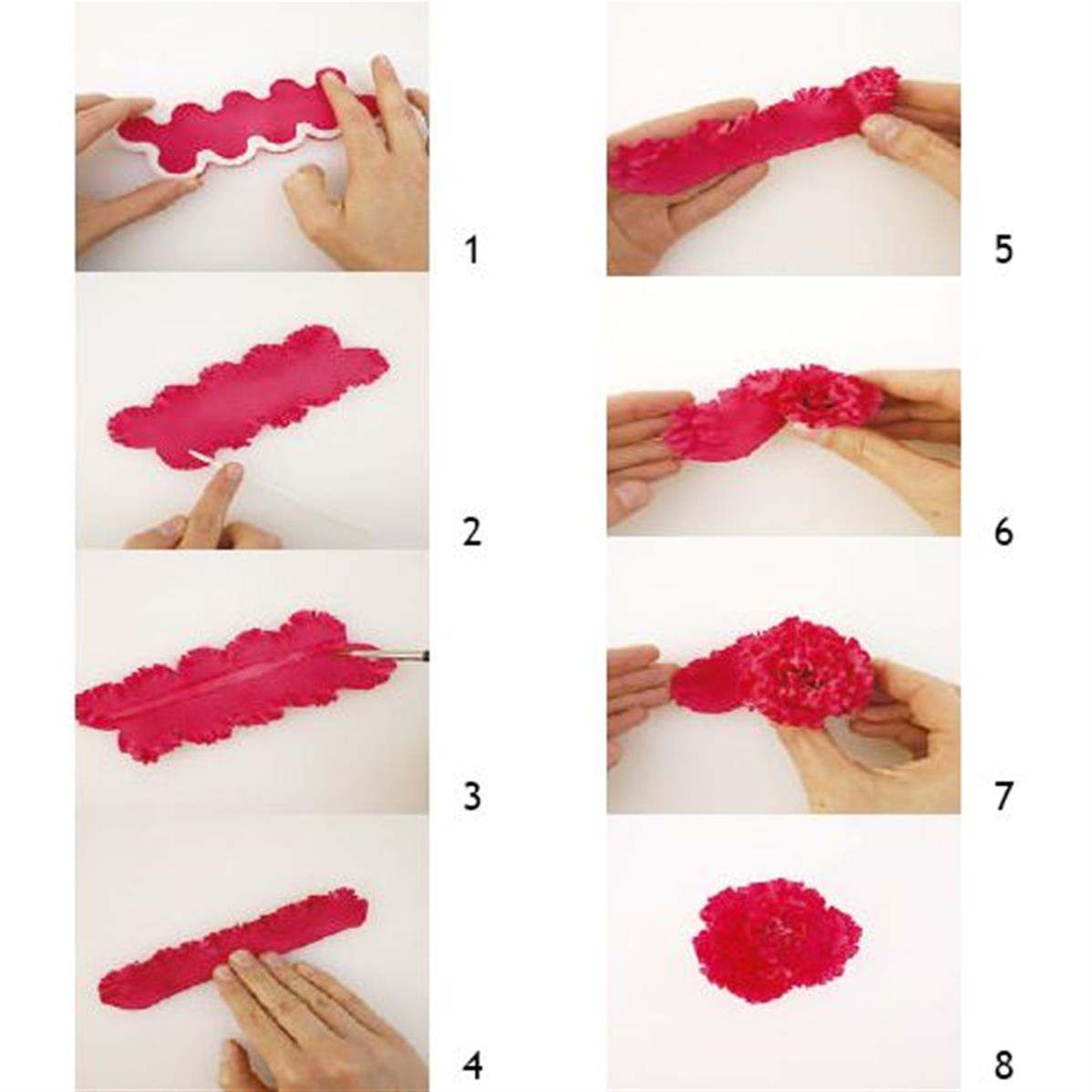 1

2

3

4

5

6

7

8